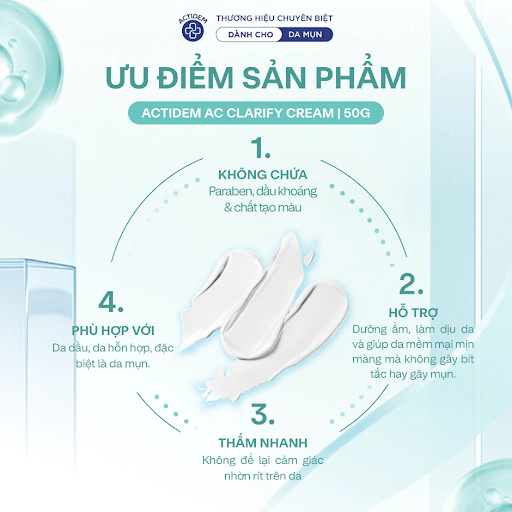 ACTIDEM

THƯƠNG HIỆU CHUYÊN BIỆT

DÀNH CHO DA MỤN

ƯU ĐIỂM SẢN PHẨM

ACTIDEM AC CLARIFY CREAM | 50G

1.

KHÔNG CHỨA

Paraben, dầu khoáng & chất tạo màu

2.

HỖ TRỢ

Dưỡng ẩm, làm dịu da và giúp da mềm mại mịn màng mà không gây bít tắc hay gây mụn.

3.

THẤM NHANH

Không để lại cảm giác nhờn rít trên da

4.

PHÙ HỢP VỚI

Da dầu, da hỗn hợp, đặc biệt là da mụn.