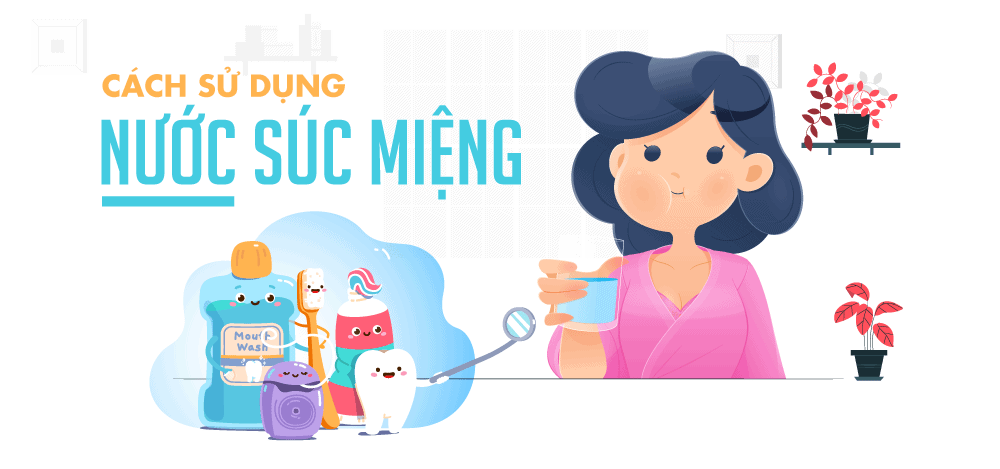 CÁCH SỬ DỤNG
NƯỚC SÚC MIỆNG

Mouth Wash